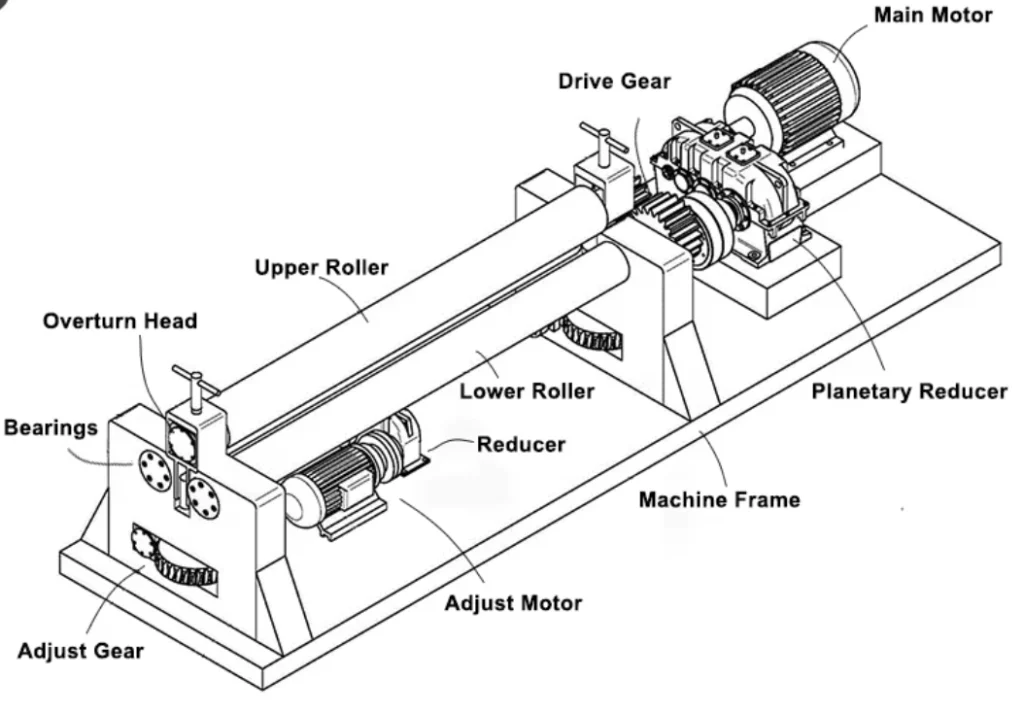 Main Motor
Drive Gear
Upper Roller
Overturn Head
Lower Roller
Planetary Reducer
Bearings
Reducer
Machine Frame
Adjust Motor
Adjust Gear