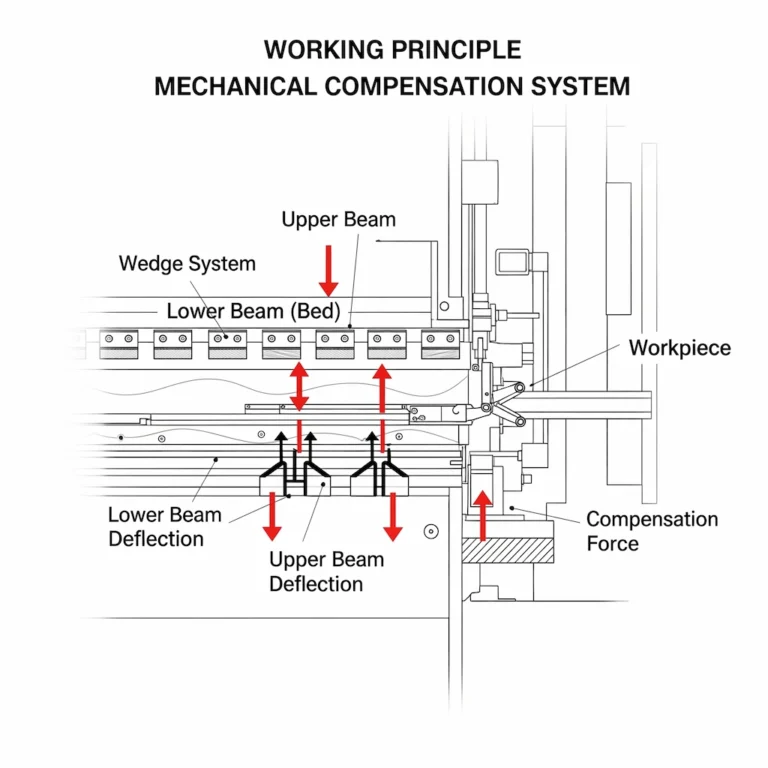 WORKING PRINCIPLE
MECHANICAL COMPENSATION SYSTEM

Upper Beam

Wedge System

Lower Beam (Bed)

Workpiece

Lower Beam Deflection

Upper Beam Deflection

Compensation Force